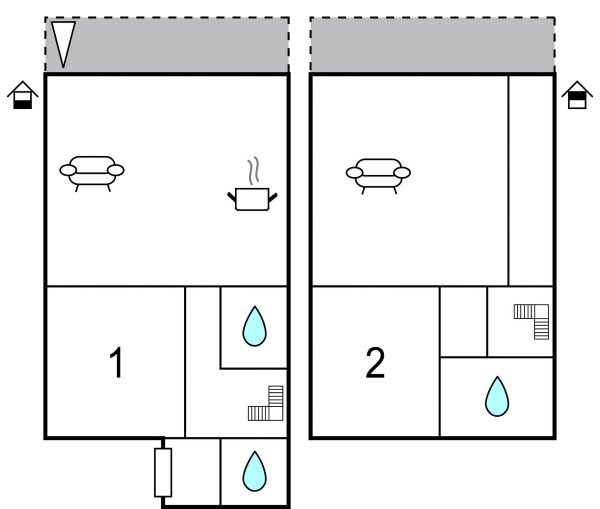 1

2