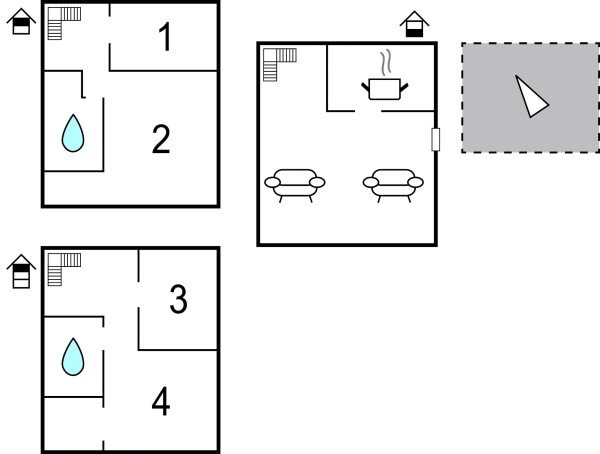 1

2

3

4