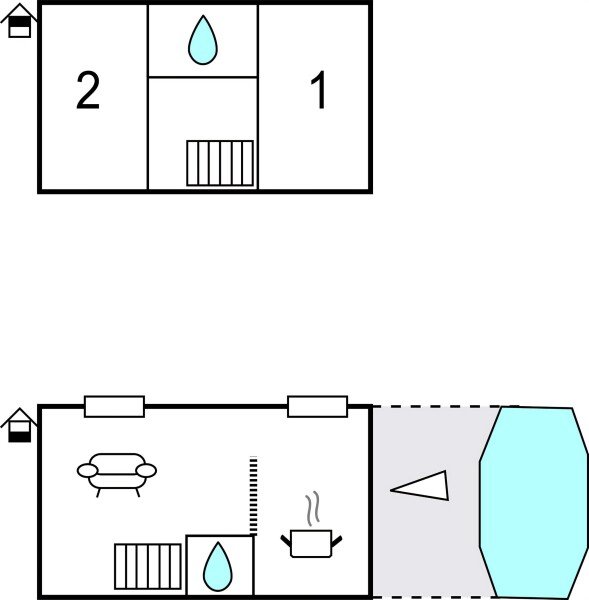 2

1