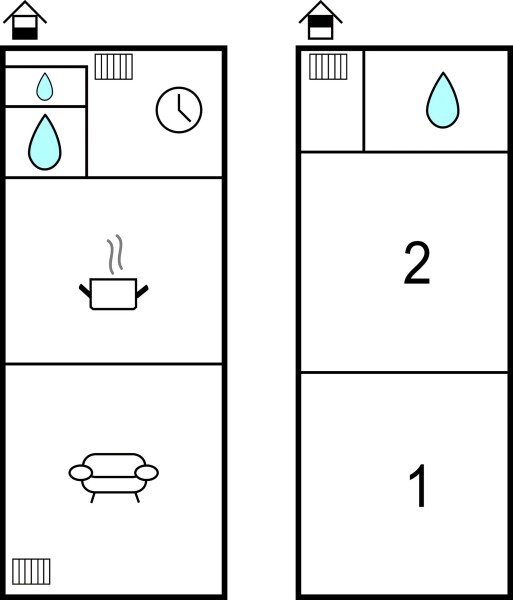 2

1