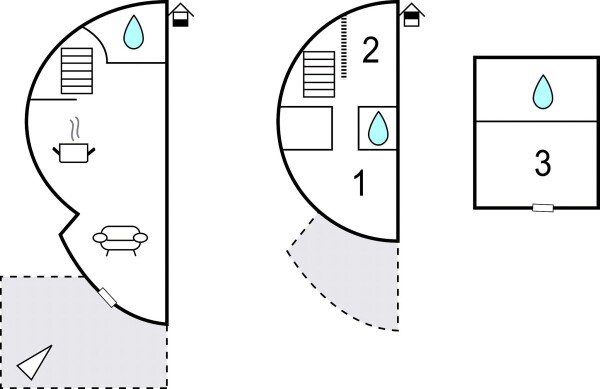 2
1
3