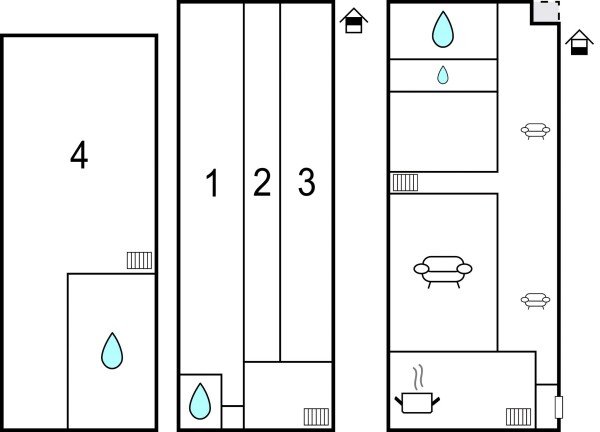 4

1 2 3