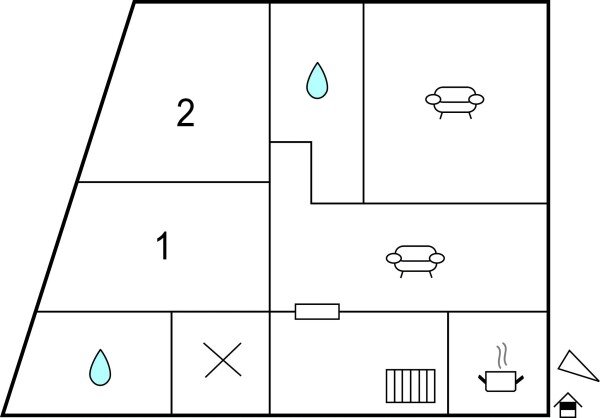 2

1