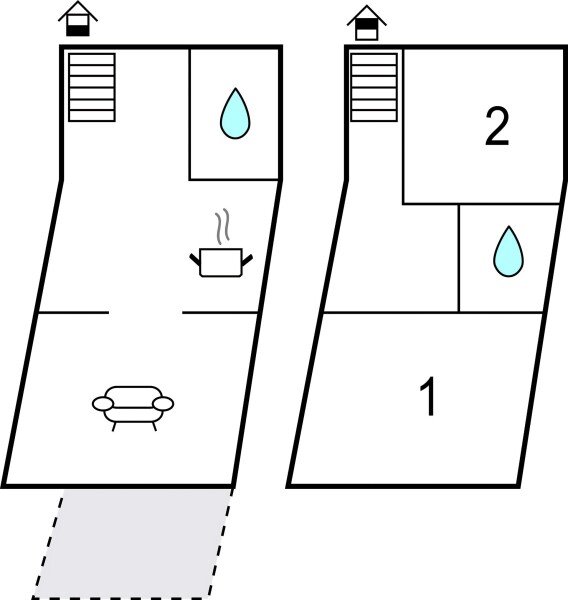 2

1